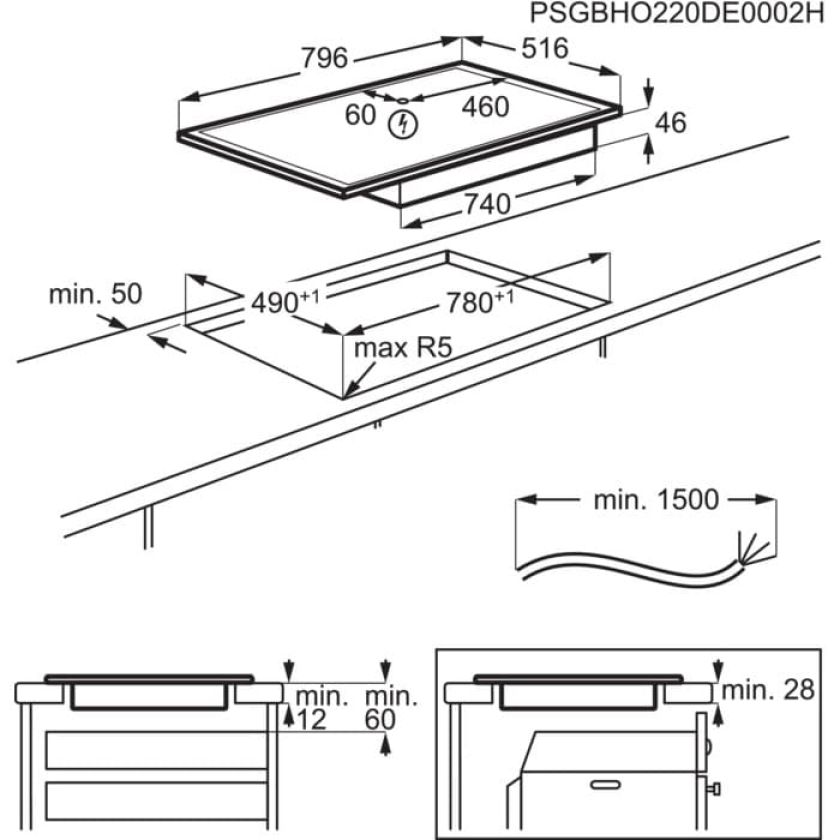 PSGBHO220DE0002H

796
516
60
460
46
740

min. 50
$490^{+1}$
$780^{+1}$
max R5

min. 1500

min. 12
min. 60

min. 28