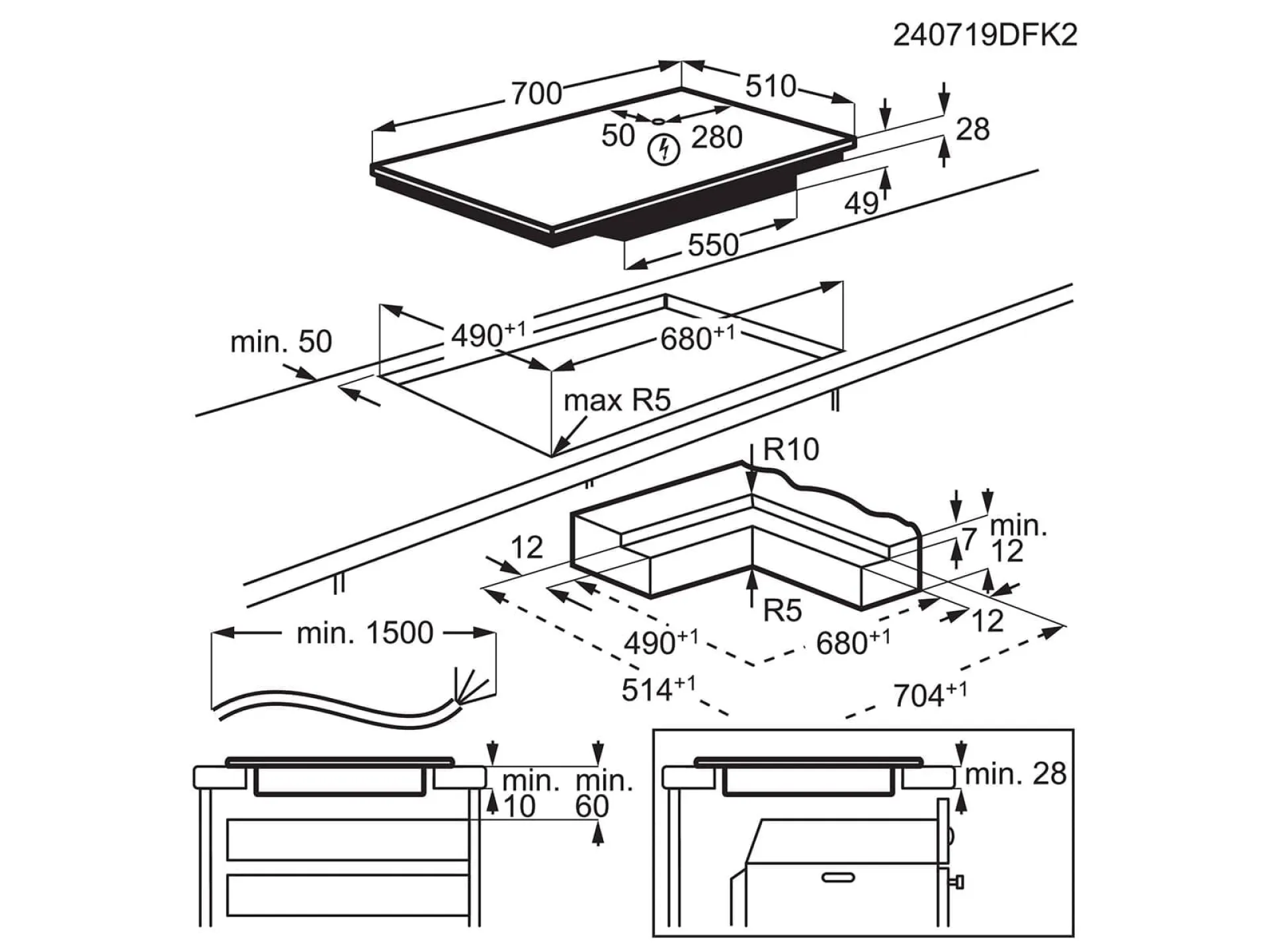 240719DFK2

700
510
50
280
28
49
550

min. 50
$490^{+1}$
$680^{+1}$
max R5

R10
12
7
min. 12
R5
12
$490^{+1}$
$680^{+1}$
$514^{+1}$
$704^{+1}$

min. 1500

min. 10
min. 60

min. 28