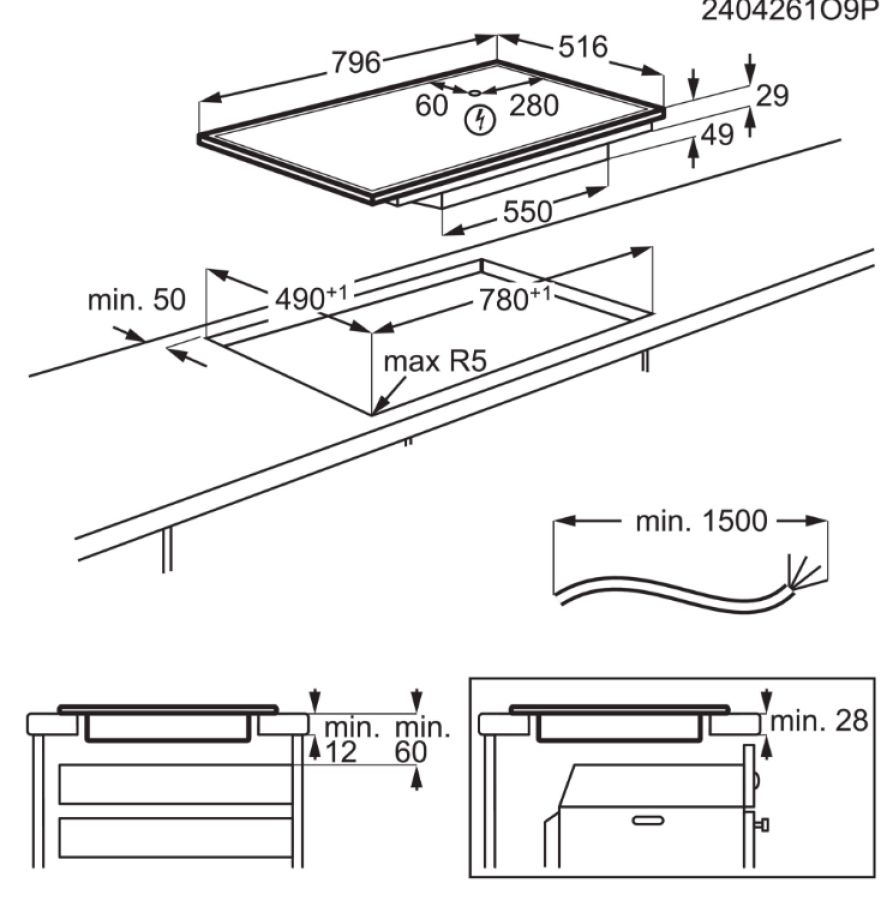 2404261O9P

796
516
60
280
29
49
550

min. 50
$490^{+1}$
$780^{+1}$
max R5

min. 1500

min. 12
min. 60

min. 28