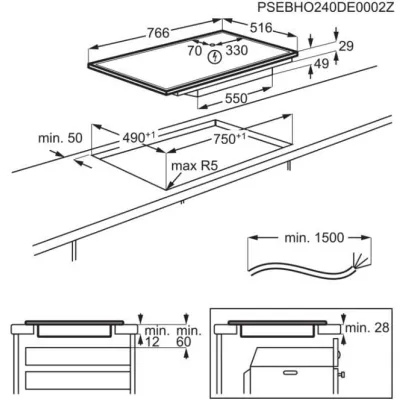 PSEBHO240DE0002Z

766
516
70
330
29
49
550

min. 50
$490^{+1}$
$750^{+1}$
max R5

min. 1500

min. 12
min. 60

min. 28