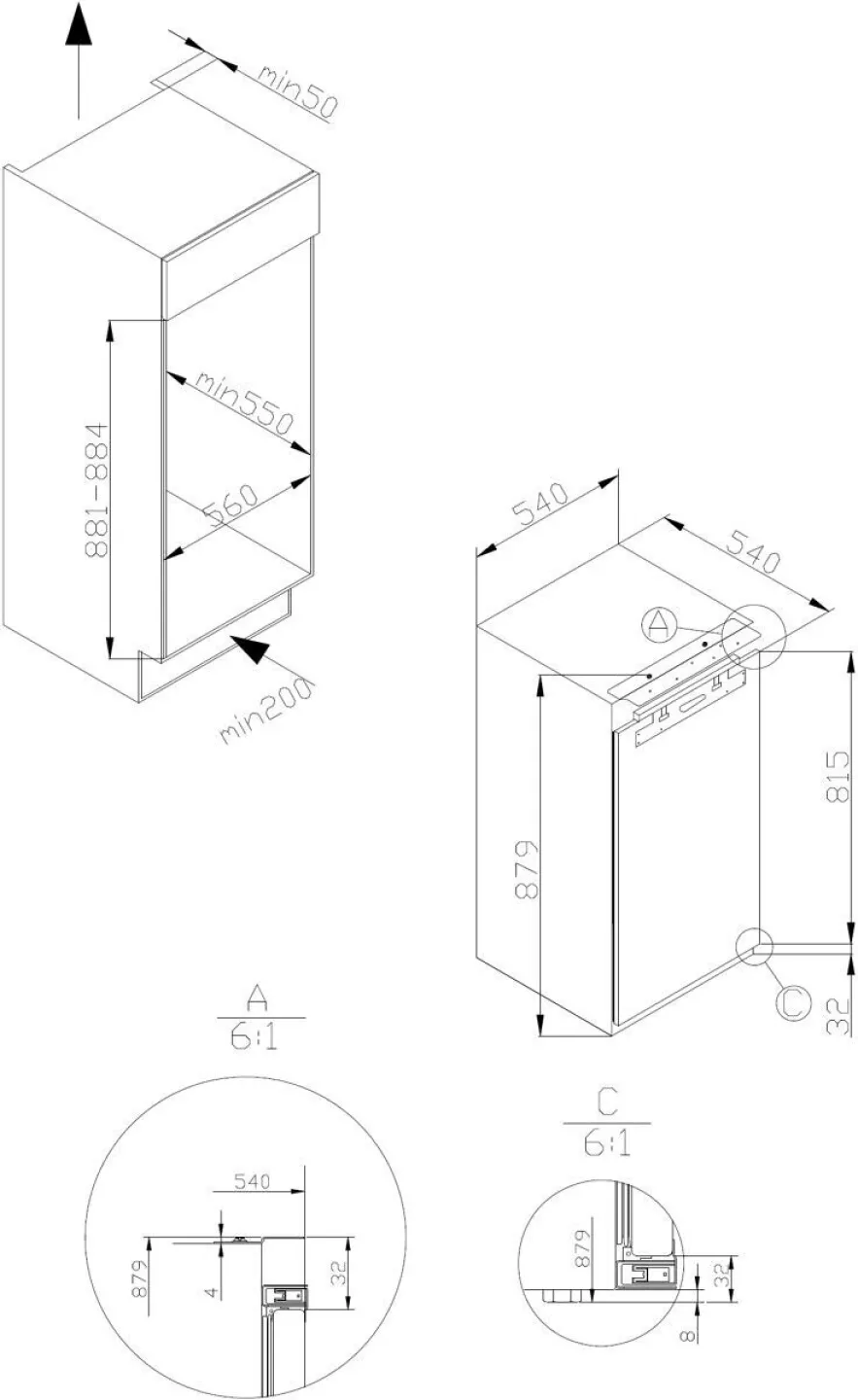 min50

min550

881-884

560

min200

540

540

A

815

879

C

32

A
6:1

540

879

4

32

C
6:1

879

32

8