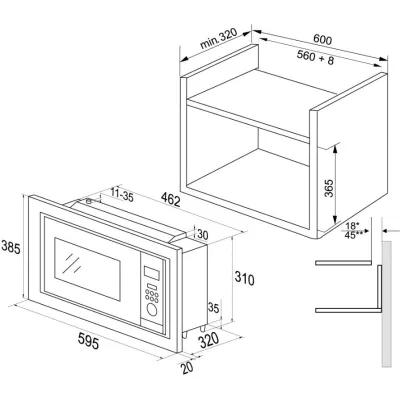 min.320

600

560 + 8

365

18*
45**

11-35

462

30

385

310

35

595

320

20