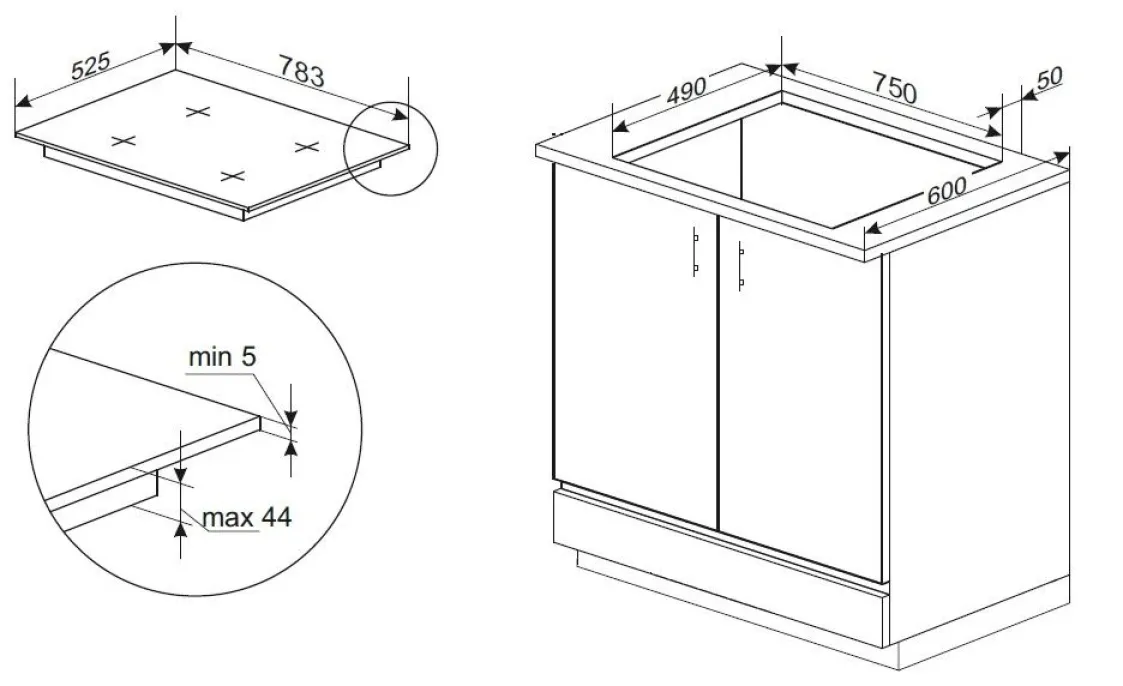 525
783
min 5
max 44
490
750
50
600