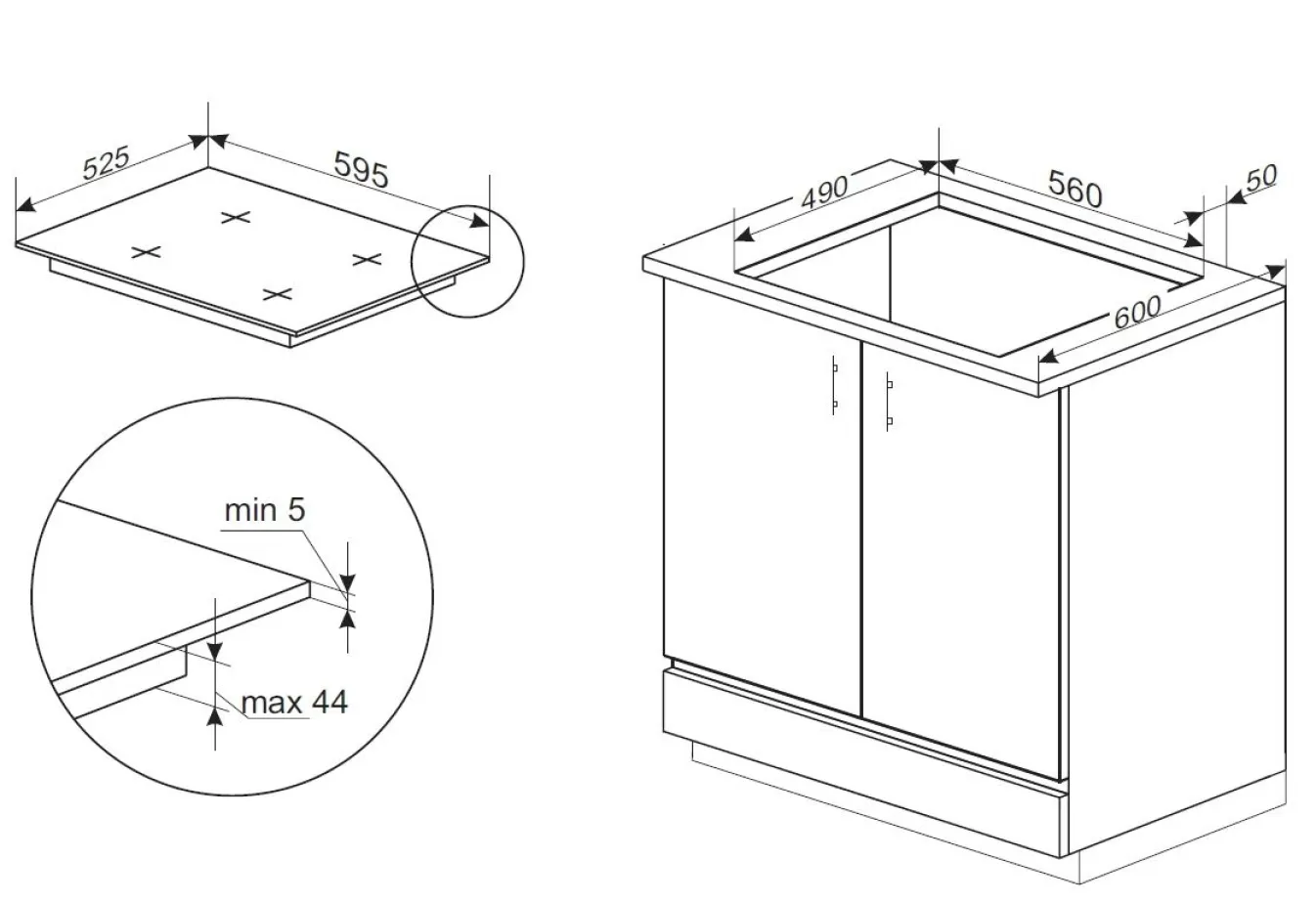 525
595
min 5
max 44
490
560
50
600