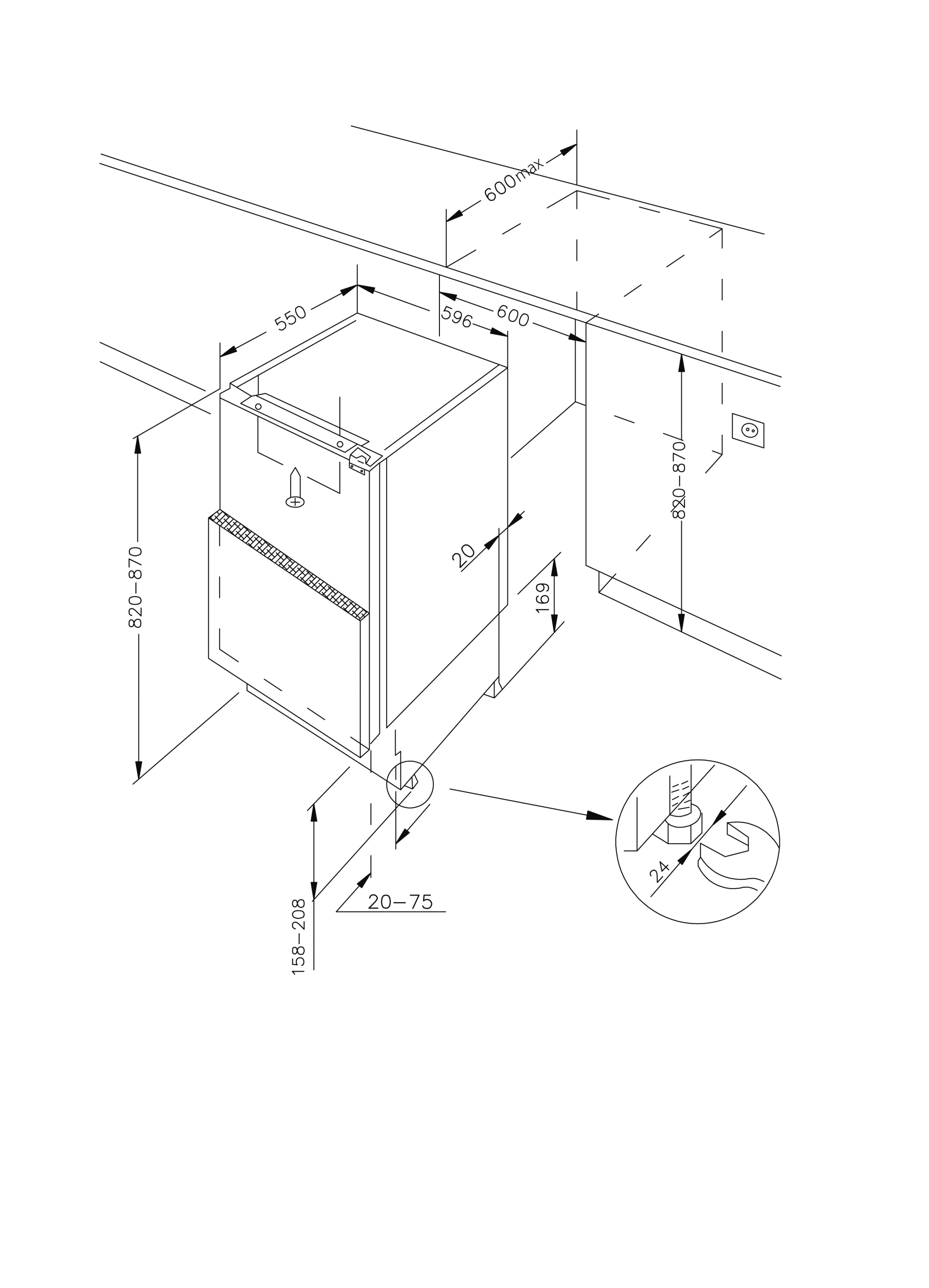 600max
550
596
600
820–870
820–870
20
169
158–208
20–75
24