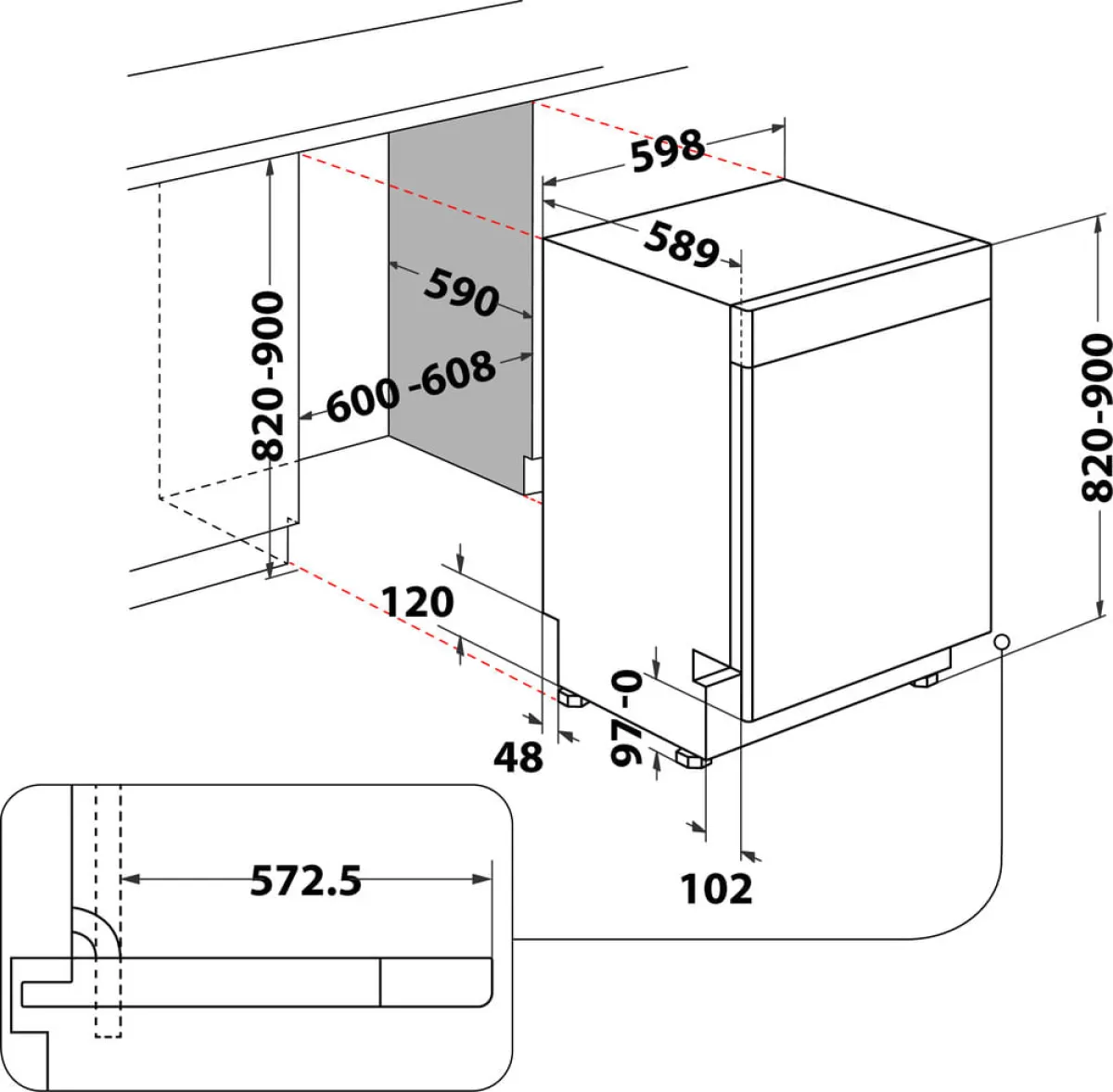 598

589

590

600 -608

820-900

820-900

120

48

97-0

102

572.5