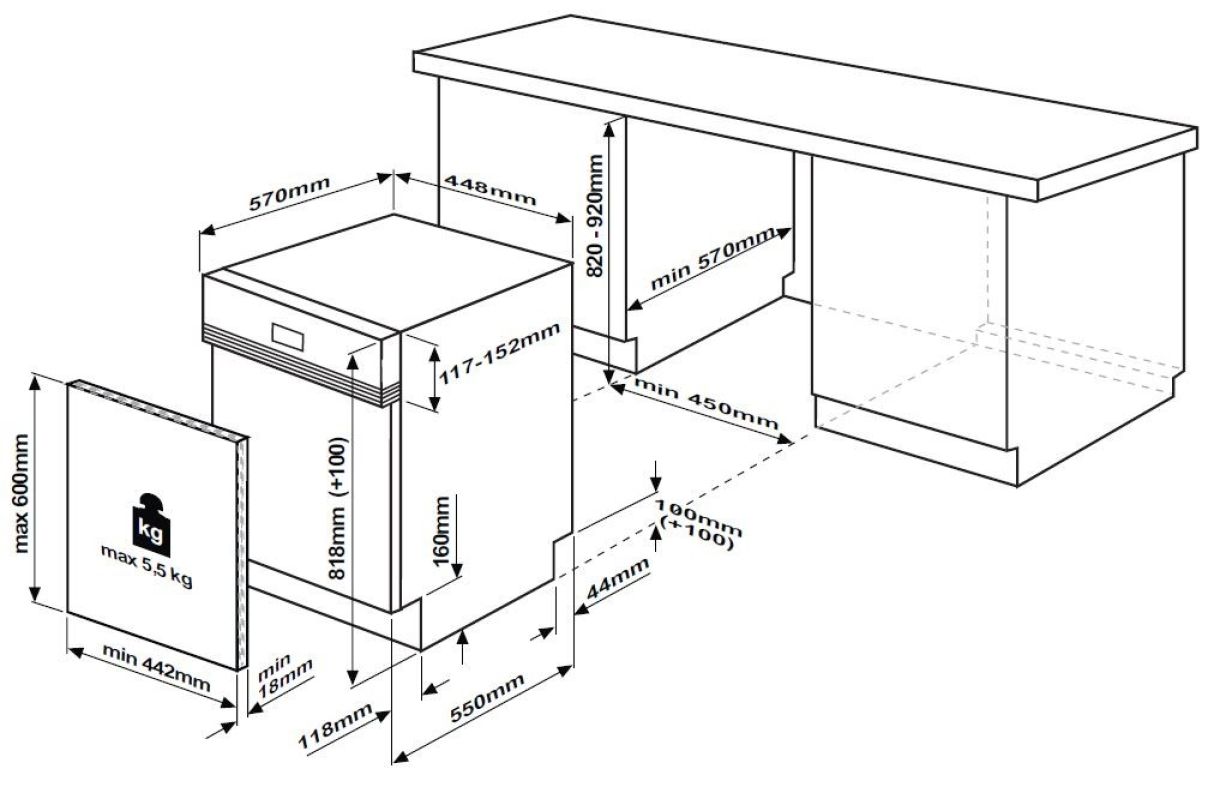 570mm
448mm
820 - 920mm
min 570mm
117-152mm
min 450mm
max 600mm
kg
max 5,5 kg
818mm (+100)
160mm
100mm
(+100)
44mm
min 442mm
min
18mm
118mm
550mm