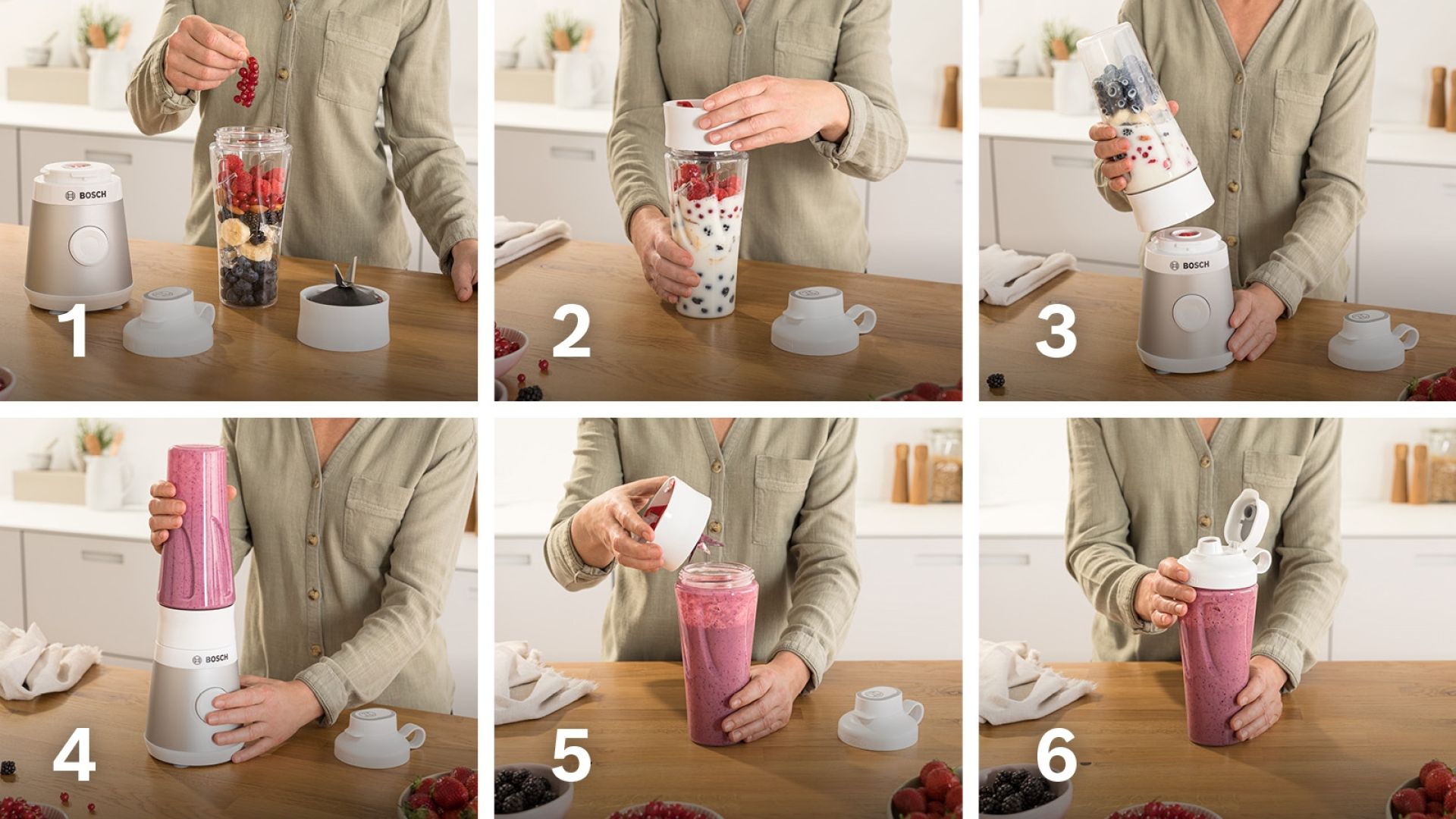 BOSCH
1
2
BOSCH
3
BOSCH
4
5
6