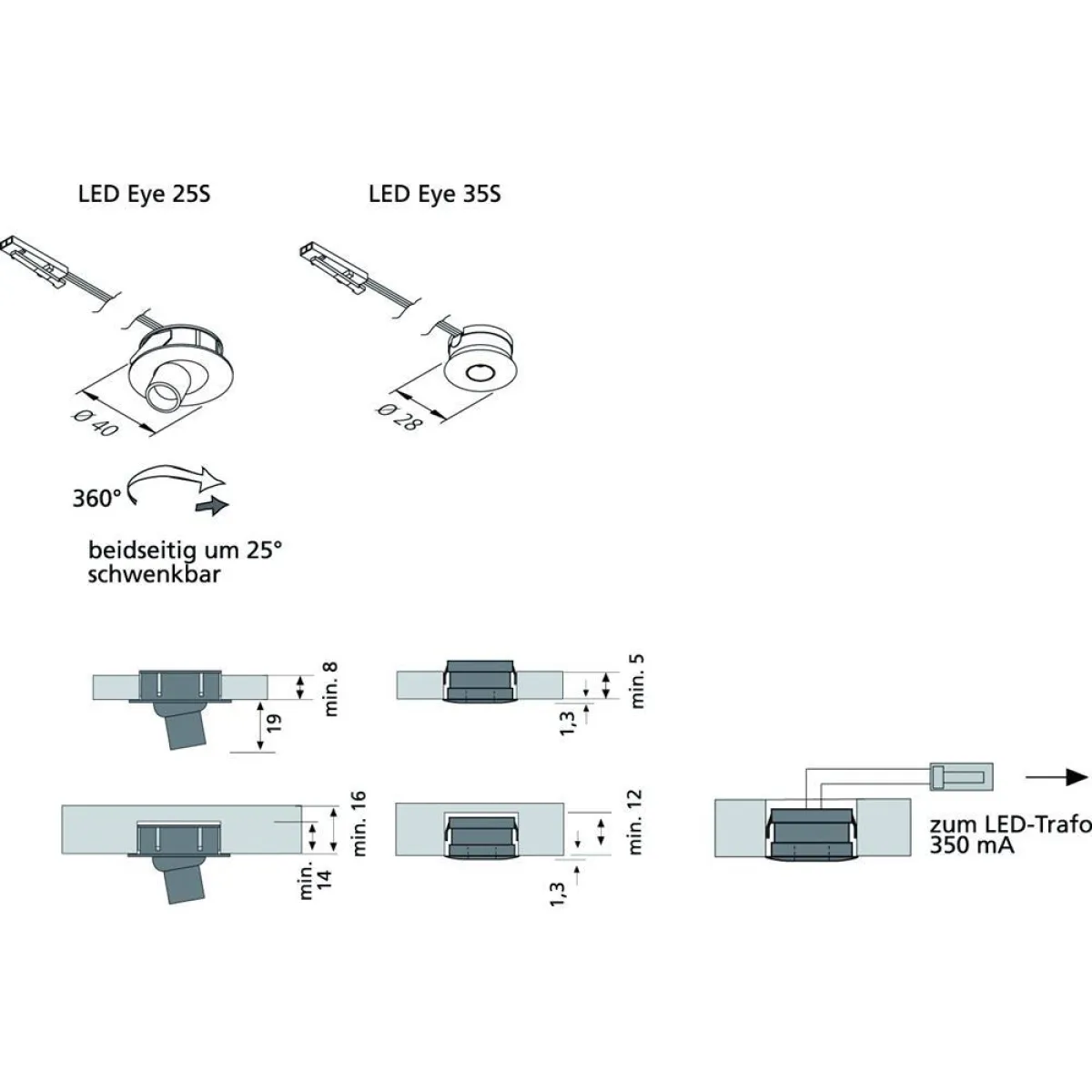 LED Eye 25S

LED Eye 35S

Ø 40

Ø 28

360°

beidseitig um 25° schwenkbar

min. 8

19

min. 5

1,3

min. 16

min. 14

min. 12

1,3

zum LED-Trafo 350 mA