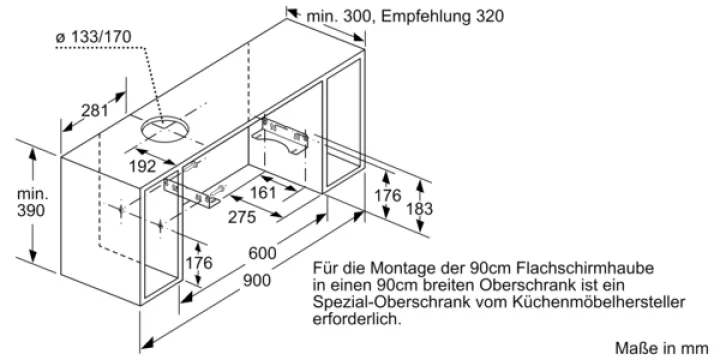 min. 300, Empfehlung 320

ø 133/170

281

192

min. 390

161

275

176

183

176

600

900

Für die Montage der 90cm Flachschirmhaube in einen 90cm breiten Oberschrank ist ein Spezial-Oberschrank vom Küchenmöbelhersteller erforderlich.

Maße in mm