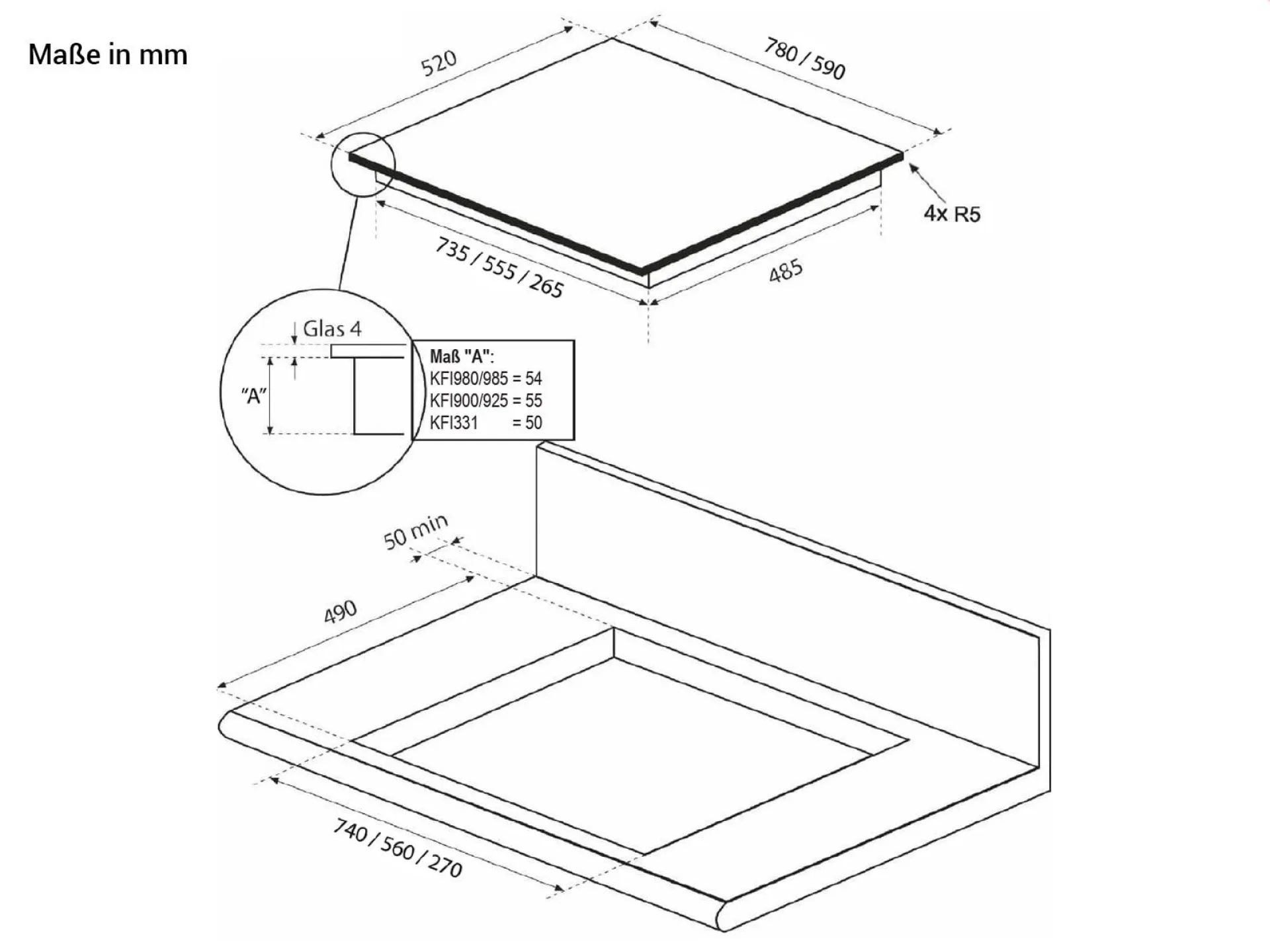 Maße in mm

520

780 / 590

4x R5

735 / 555 / 265

485

Glas 4

"A"

Maß "A":
KFI980/985 = 54
KFI900/925 = 55
KFI331 = 50

50 min

490

740 / 560 / 270