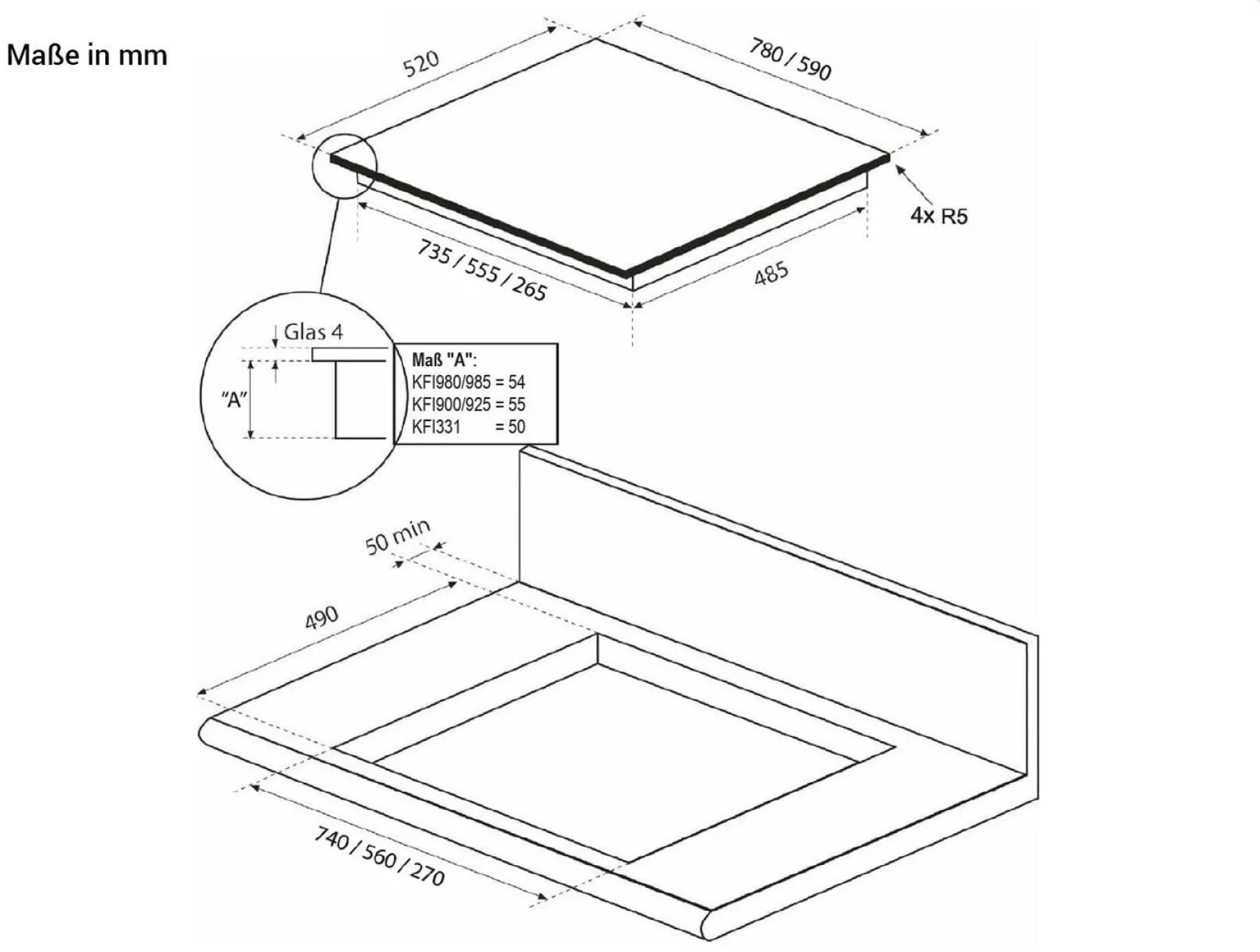 Maße in mm

520

780 / 590

4x R5

735 / 555 / 265

485

Glas 4

"A"

Maß "A":
KFI980/985 = 54
KFI900/925 = 55
KFI331 = 50

50 min

490

740 / 560 / 270