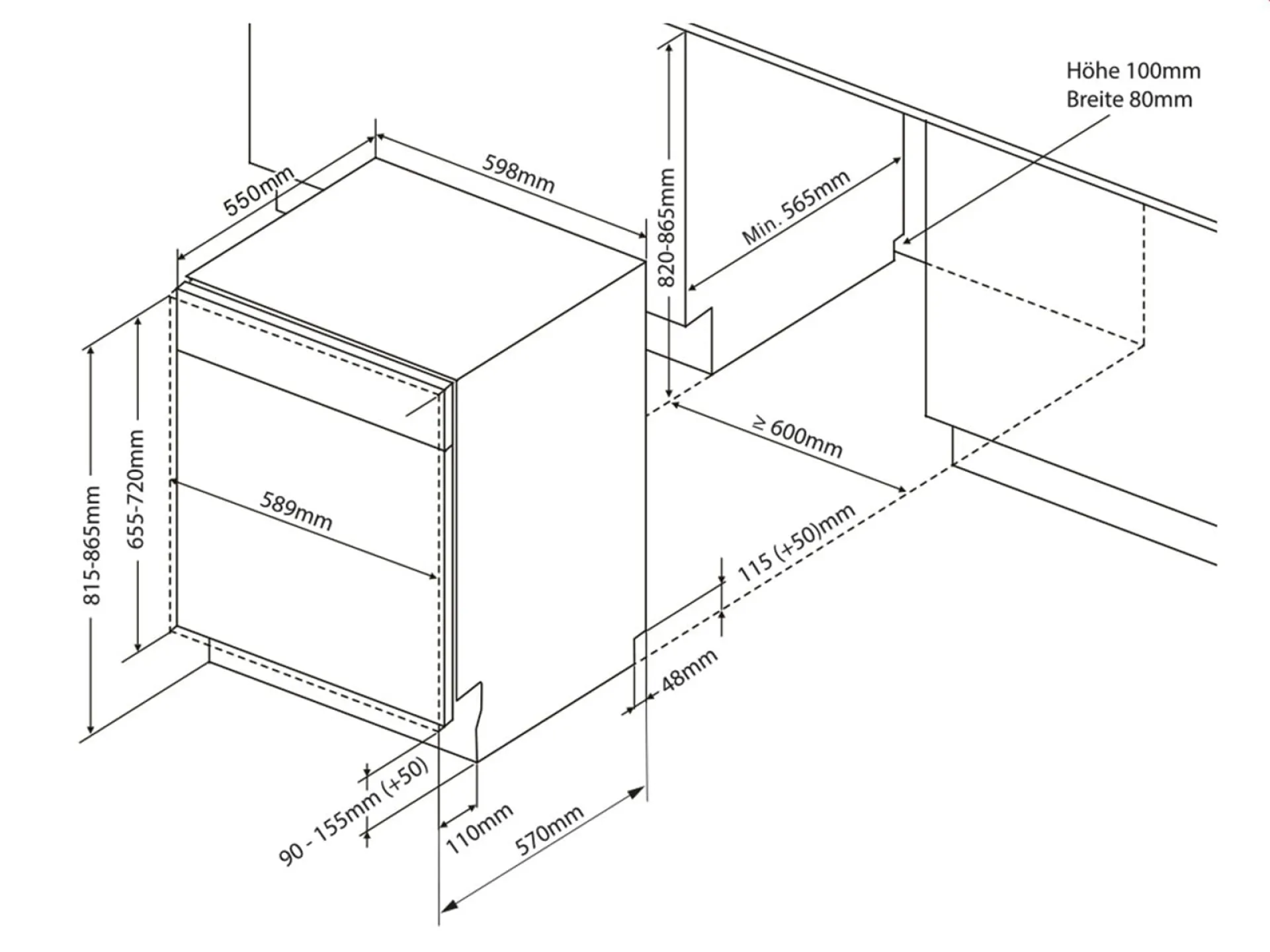 Höhe 100mm
Breite 80mm

550mm

598mm

820-865mm

Min. 565mm

815-865mm

655-720mm

589mm

≥ 600mm

115 (+50)mm

48mm

90 - 155mm (+50)

110mm

570mm