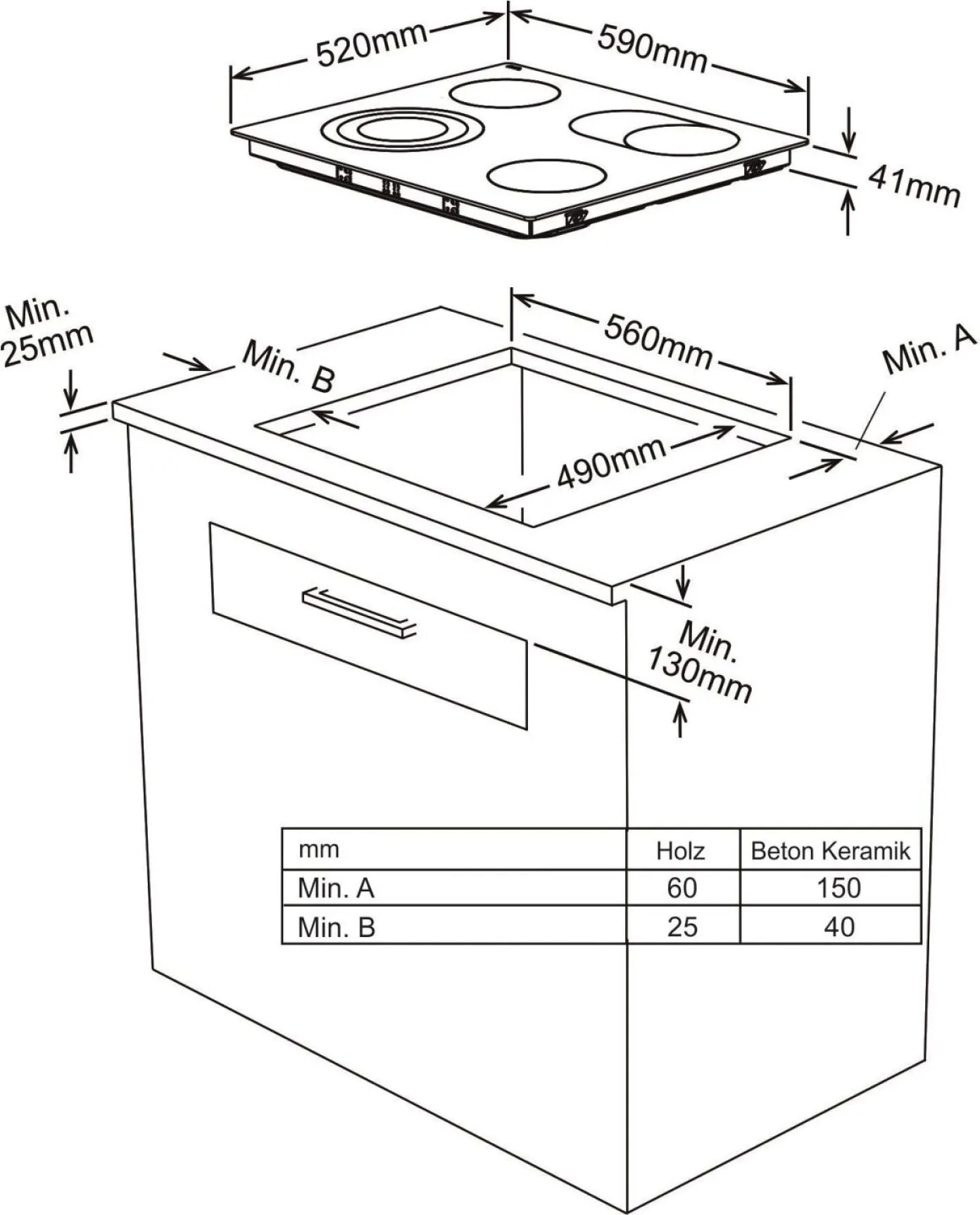 520mm

590mm

41mm

Min. 25mm

Min. B

560mm

Min. A

490mm

Min. 130mm

| mm | Holz | Beton Keramik |
|---|---|---|
| Min. A | 60 | 150 |
| Min. B | 25 | 40 |