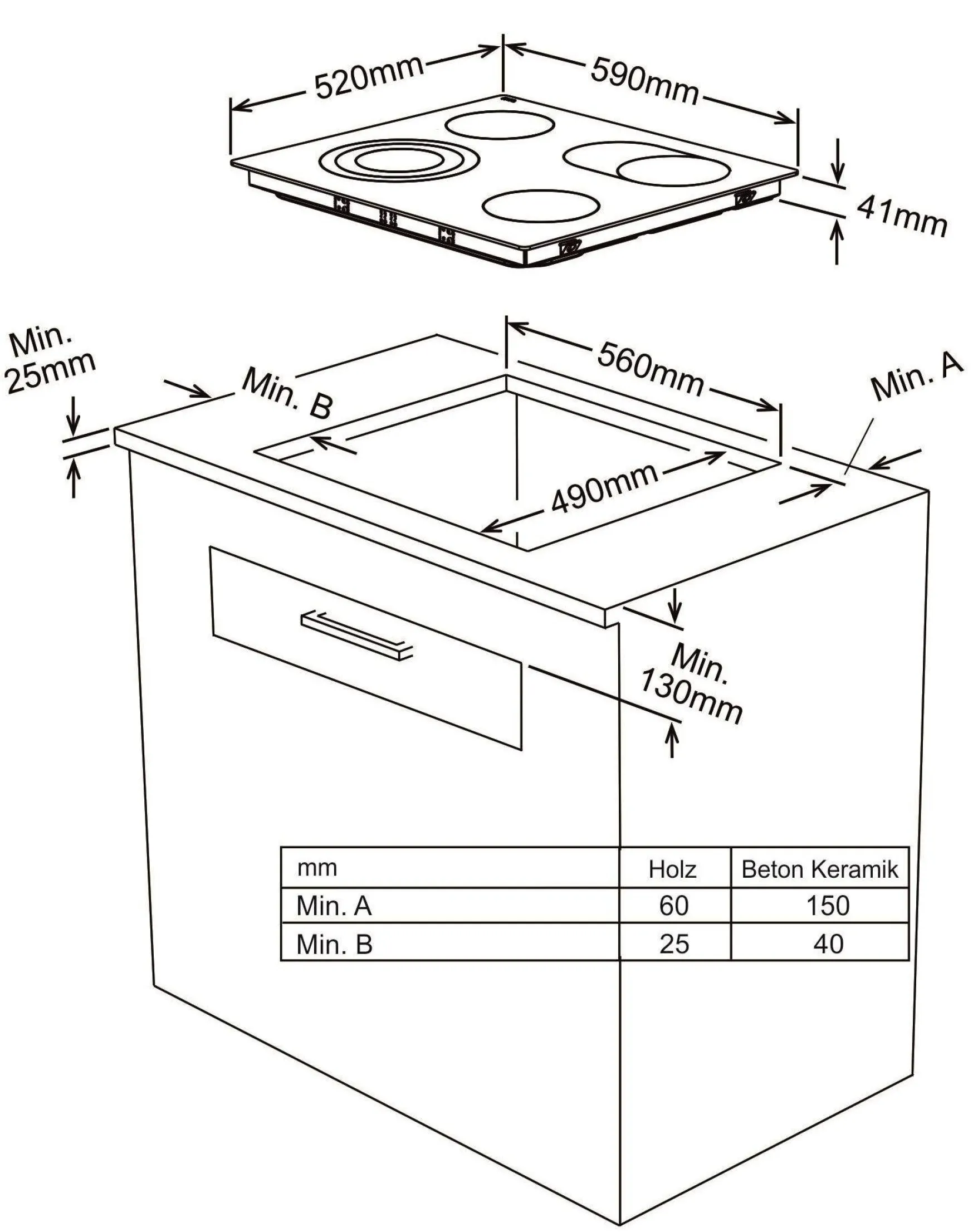 520mm
590mm
41mm

Min.
25mm
Min. B
560mm
Min. A
490mm
Min.
130mm

| mm | Holz | Beton Keramik |
|---|---|---|
| Min. A | 60 | 150 |
| Min. B | 25 | 40 |