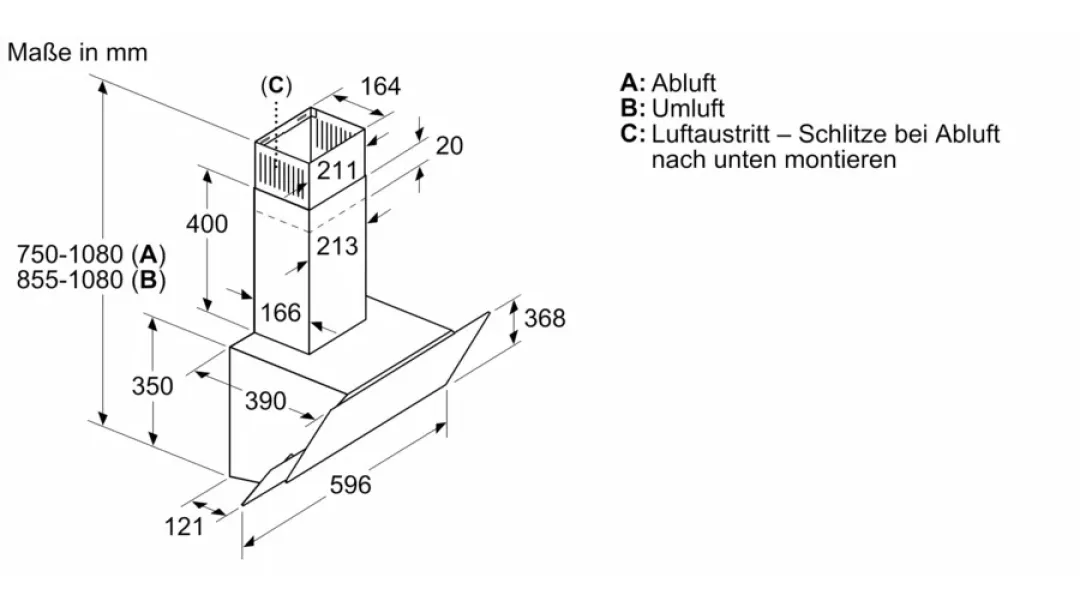 Maße in mm

(C)
164
20
211
400
213
750-1080 (A)
855-1080 (B)
166
368
350
390
596
121

A: Abluft
B: Umluft
C: Luftaustritt – Schlitze bei Abluft nach unten montieren