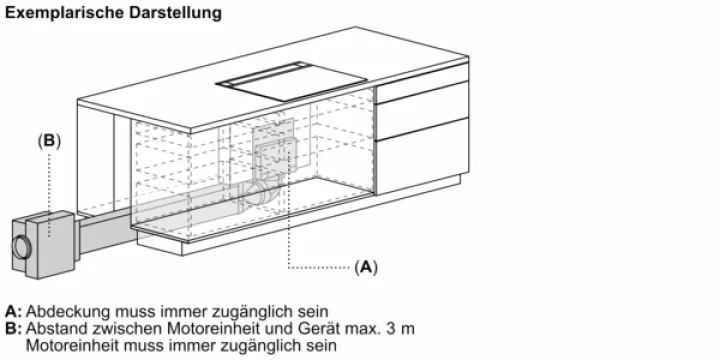 Exemplarische Darstellung

(B)

(A)

A: Abdeckung muss immer zugänglich sein
B: Abstand zwischen Motoreinheit und Gerät max. 3 m
Motoreinheit muss immer zugänglich sein